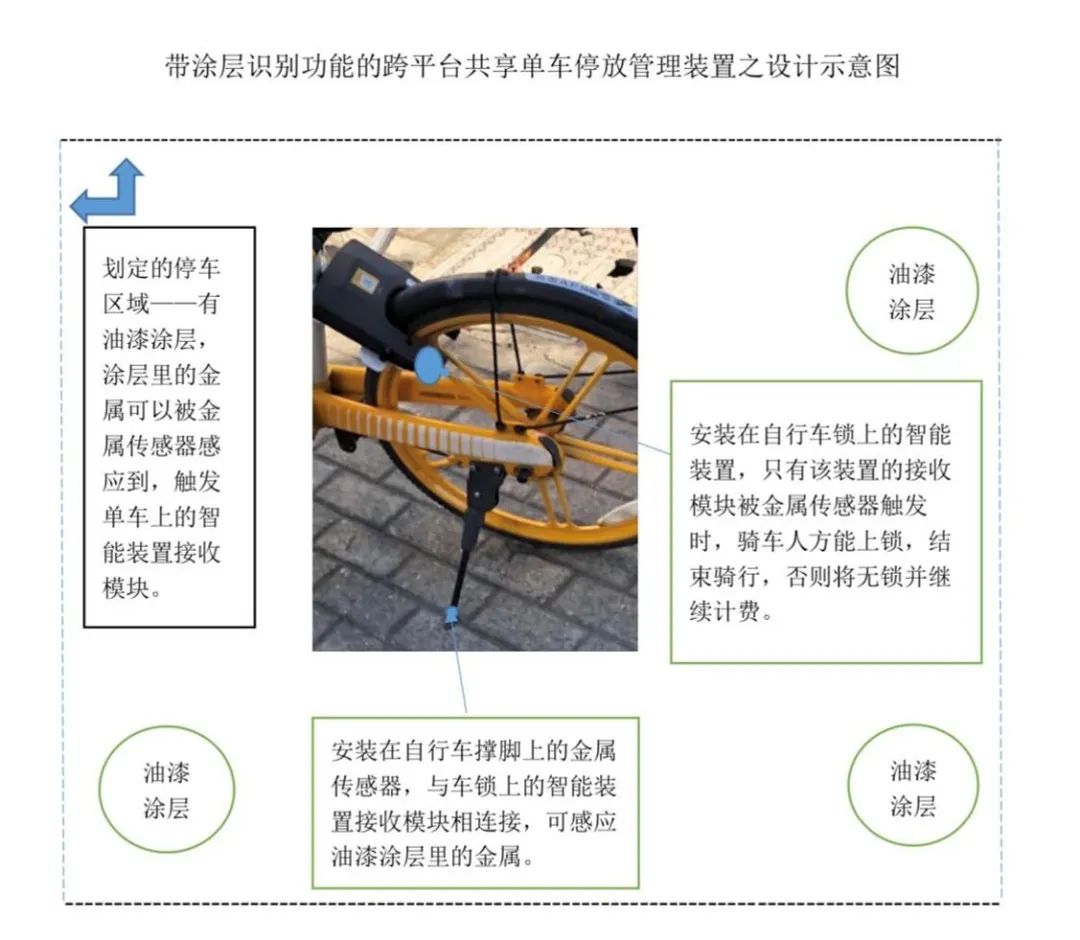 带涂层识别功能的跨平台共享单车停放管理装置之设计示意图

划定的停车区域——有油漆涂层，涂层里的金属可以被金属传感器感应到，触发单车上的智能装置接收模块。

油漆涂层

安装在自行车锁上的智能装置，只有该装置的接收模块被金属传感器触发时，骑车人方能上锁，结束骑行，否则将无锁并继续计费。

油漆涂层

安装在自行车撑脚上的金属传感器，与车锁上的智能装置接收模块相连接，可感应油漆涂层里的金属。

油漆涂层