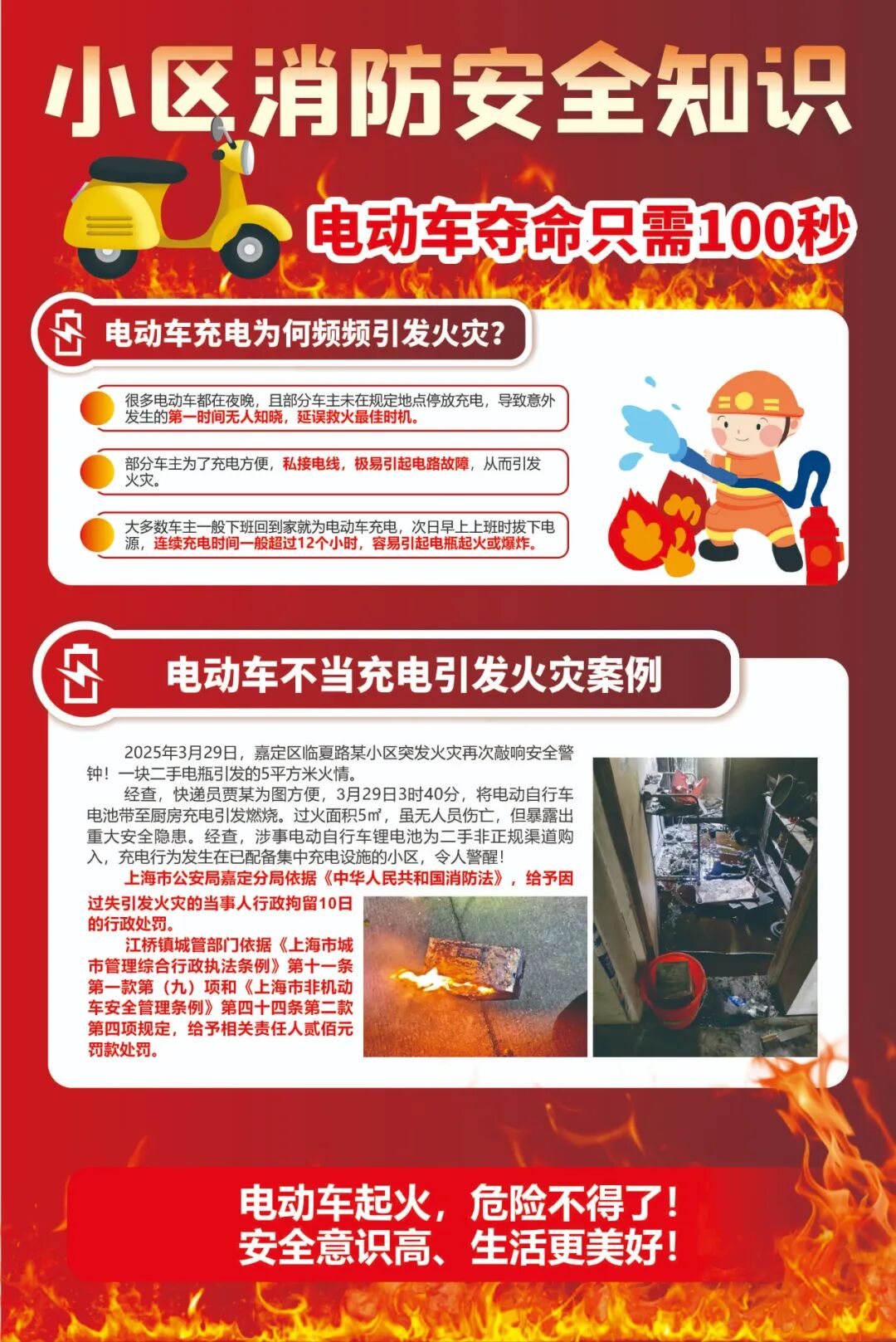 小区消防安全知识

电动车夺命只需100秒

电动车充电为何频频引发火灾?

很多电动车都在夜晚，且部分车主未在规定地点停放充电，导致意外发生的第一时间无人知晓，延误救火最佳时机。

部分车主为了充电方便，私接电线，极易引起电路故障，从而引发火灾。

大多数车主一般下班回到家就为电动车充电，次日早上上班时拔下电源，连续充电时间一般超过12个小时，容易引起电瓶起火或爆炸。

电动车不当充电引发火灾案例

2025年3月29日，嘉定区临夏路某小区突发火灾再次敲响安全警钟！一块二手电瓶引发的5平方米火情。

经查，快递员贾某为图方便，3月29日3时40分，将电动自行车电池带至厨房充电引发燃烧。过火面积5㎡，虽无人员伤亡，但暴露出重大安全隐患。经查，涉事电动自行车锂电池为二手非正规渠道购入，充电行为发生在已配备集中充电设施的小区，令人警醒！

上海市公安局嘉定分局依据《中华人民共和国消防法》，给予因过失引发火灾的当事人行政拘留10日的行政处罚。

江桥镇城管部门依据《上海市城市管理综合行政执法条例》第十一条第一款第（九）项和《上海市非机动车安全管理条例》第四十四条第二款第四项规定，给予相关责任人贰佰元罚款处罚。

电动车起火，危险不得了！
安全意识高、生活更美好！