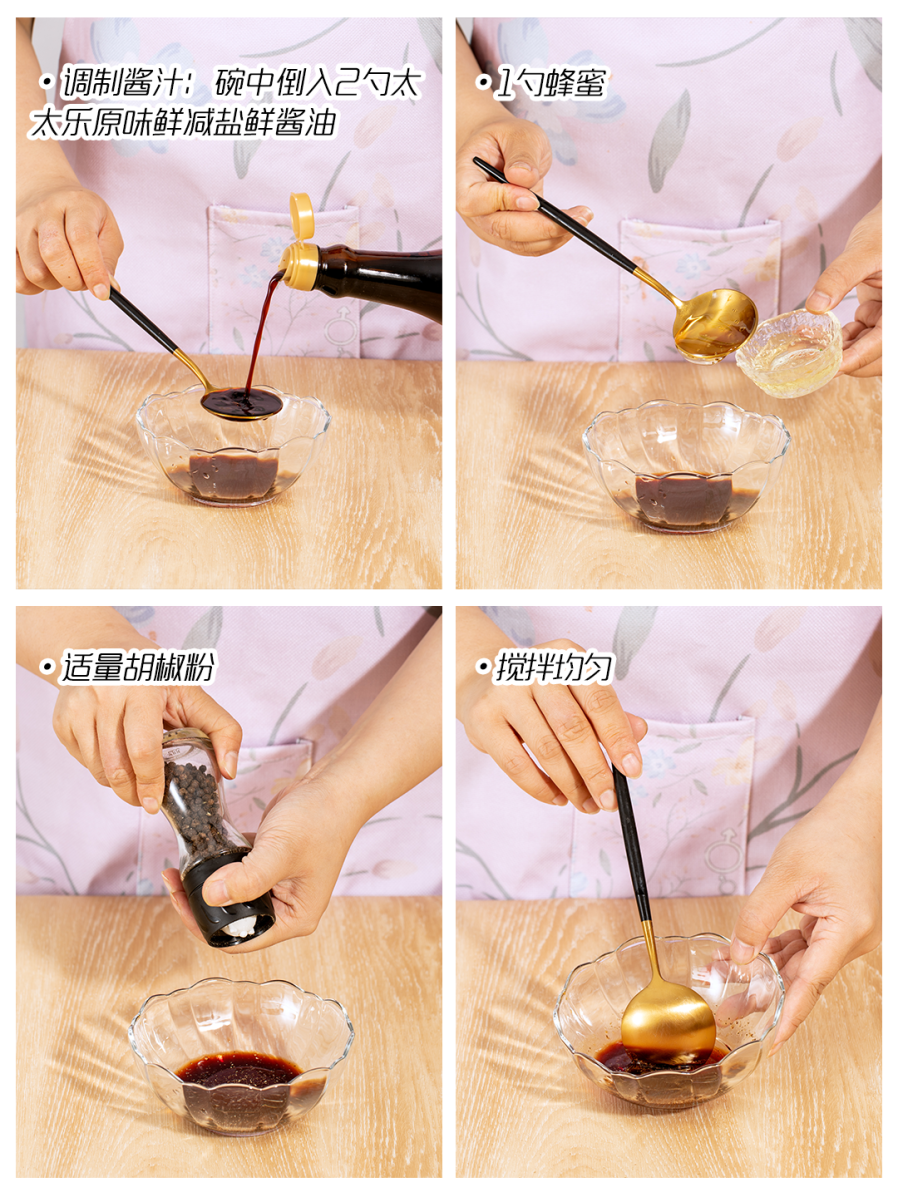 • 调制酱汁：碗中倒入2勺太太乐原味鲜减盐鲜酱油

• 1勺蜂蜜

• 适量胡椒粉

• 搅拌均匀